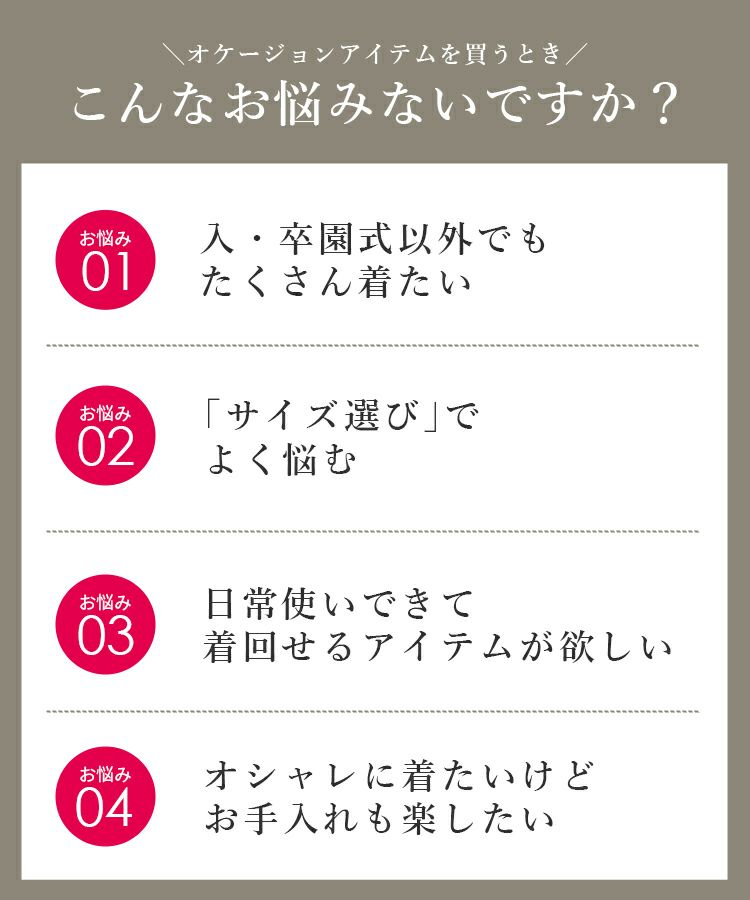 ＼オケージョンアイテムを買うとき／
こんなお悩みないですか？

お悩み
01

入・卒園式以外でも
たくさん着たい

お悩み
02

「サイズ選び」で
よく悩む

お悩み
03

日常使いできて
着回せるアイテムが欲しい

お悩み
04

オシャレに着たいけど
お手入れも楽したい